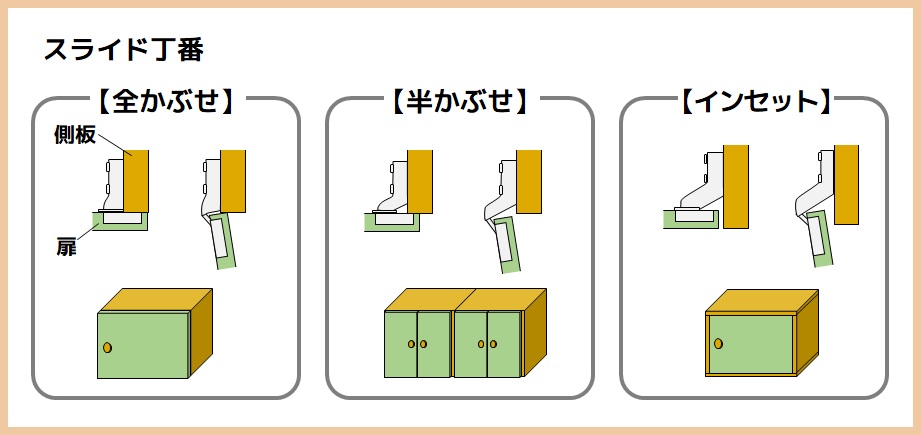 スライド丁番

【全かぶせ】

側板

扉

【半かぶせ】

【インセット】